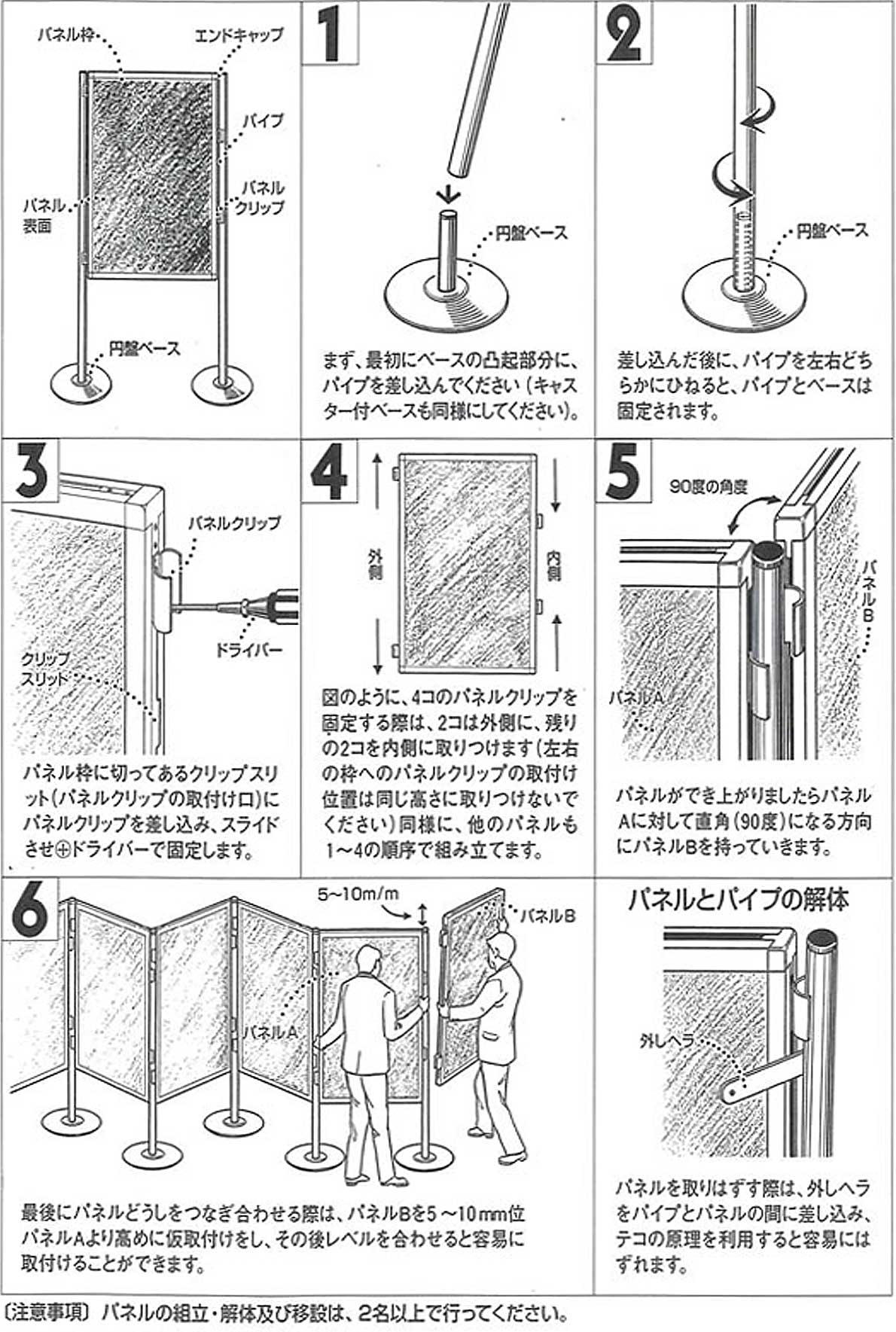 パネル枠
エンドキャップ
パイプ
パネルクリップ
パネル表面
円盤ベース

1
円盤ベース
まず、最初にベースの凸起部分に、パイプを差し込んでください（キャスター付ベースも同様にしてください）。

2
円盤ベース
差し込んだ後に、パイプを左右どちらかにひねると、パイプとベースは固定されます。

3
パネルクリップ
ドライバー
クリップスリット
パネル枠に切ってあるクリップスリット（パネルクリップの取付け口）にパネルクリップを差し込み、スライドさせ⊕ドライバーで固定します。

4
外側
内側
図のように、4コのパネルクリップを固定する際は、2コは外側に、残りの2コを内側に取りつけます（左右の枠へのパネルクリップの取付け位置は同じ高さに取りつけないでください）同様に、他のパネルも1～4の順序で組み立てます。

5
90度の角度
パネルB
パネルA
パネルができ上がりましたらパネルAに対して直角（90度）になる方向にパネルBを持っていきます。

6
5～10m/m
パネルB
パネルA
最後にパネルどうしをつなぎ合わせる際は、パネルBを5～10mm位パネルAより高めに仮取付けをし、その後レベルを合わせると容易に取付けることができます。

パネルとパイプの解体
外しヘラ
パネルを取りはずす際は、外しヘラをパイプとパネルの間に差し込み、テコの原理を利用すると容易にはずれます。

〔注意事項〕パネルの組立・解体及び移設は、2名以上で行ってください。